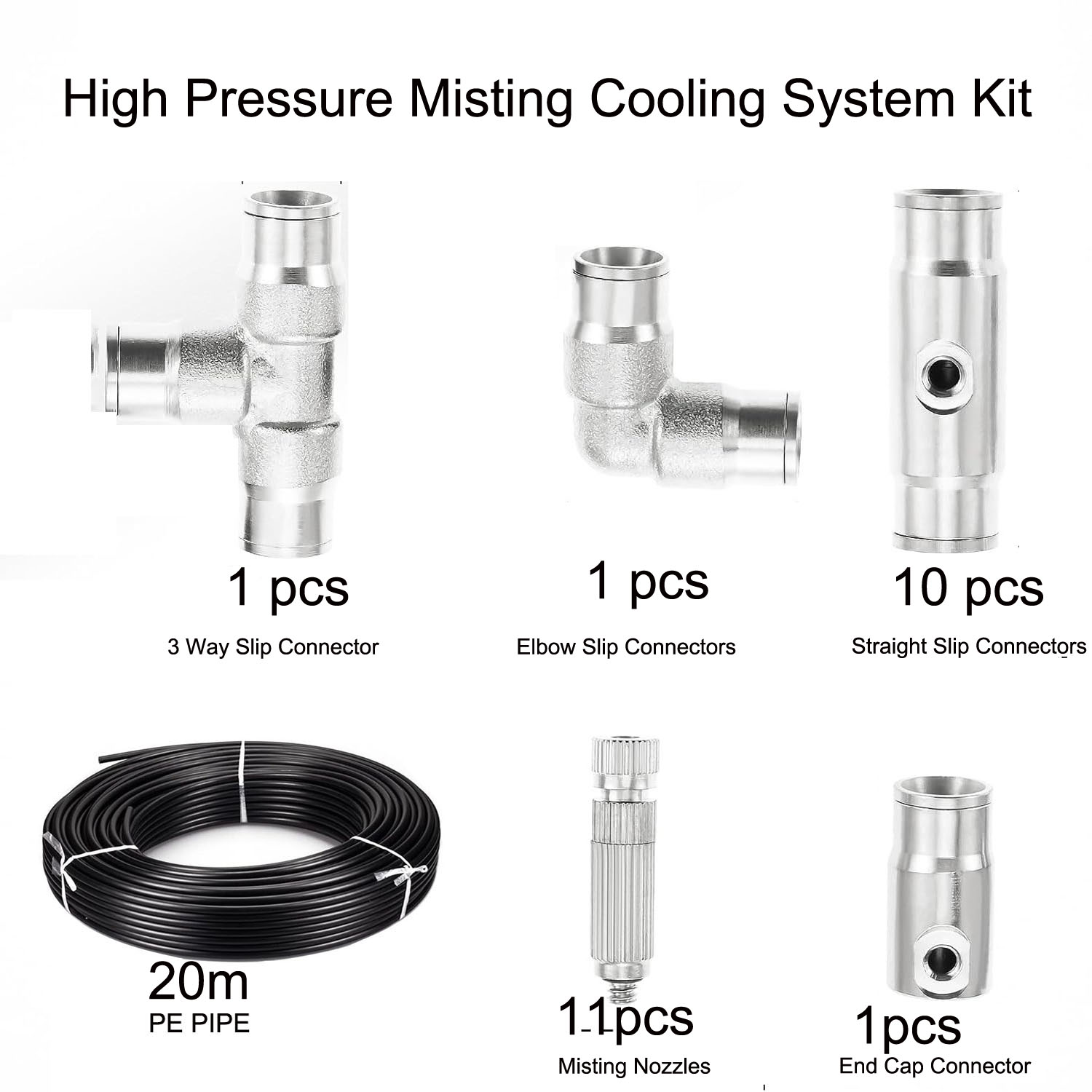 High Pressure Misting Cooling System Kit

1 pcs
3 Way Slip Connector

1 pcs
Elbow Slip Connectors

10 pcs
Straight Slip Connectors

20m
PE PIPE

11pcs
Misting Nozzles

1pcs
End Cap Connector